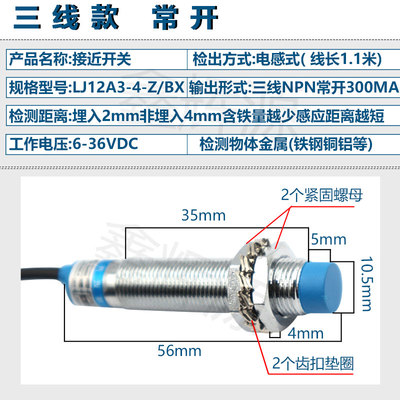 三线款 常开

| 产品名称:接近开关 | 检出方式:电感式( 线长1.1米) |
|---|---|
| 规格型号:LJ12A3-4-Z/BX | 输出形式:三线NPN常开300MA |
| 检测距离:埋入2mm非埋入4mm含铁量越少感应距离越短 | |
| 工作电压:6-36VDC | 检测物体金属(铁钢铜铝等) |

2个紧固螺母
35mm
5mm
10.5mm
4mm
56mm
2个齿扣垫圈