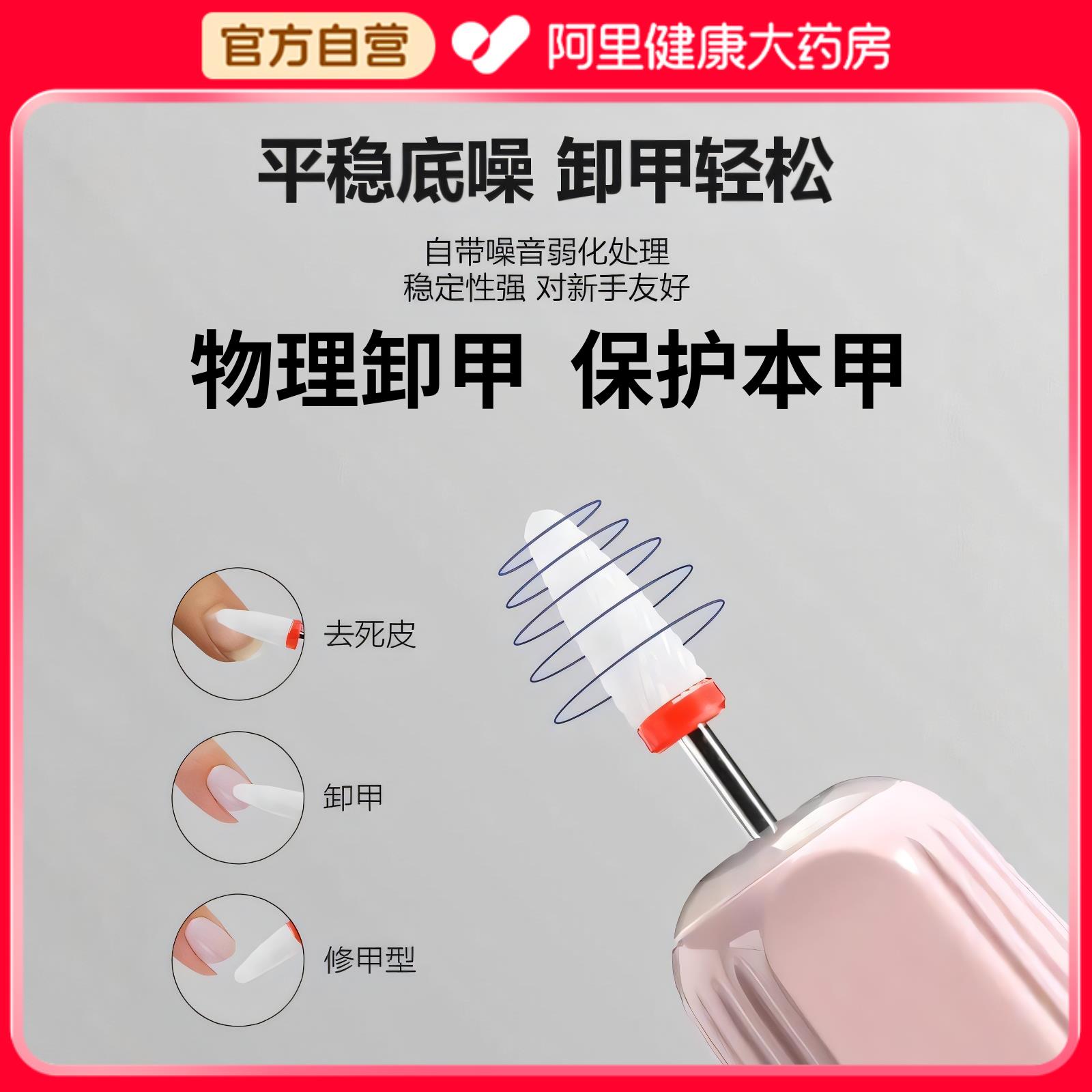 官方自营 阿里健康大药房

平稳底噪 卸甲轻松

自带噪音弱化处理
稳定性强 对新手友好

物理卸甲 保护本甲

去死皮

卸甲

修甲型