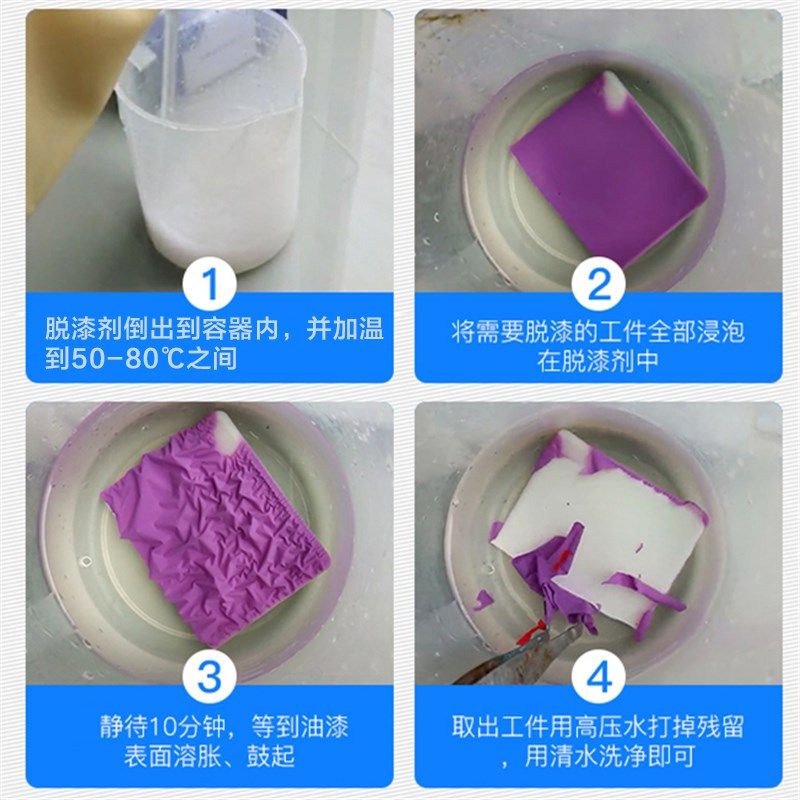 1
脱漆剂倒出到容器内，并加温到50-80℃之间

2
将需要脱漆的工件全部浸泡在脱漆剂中

3
静待10分钟，等到油漆表面溶胀、鼓起

4
取出工件用高压水打掉残留，用清水洗净即可