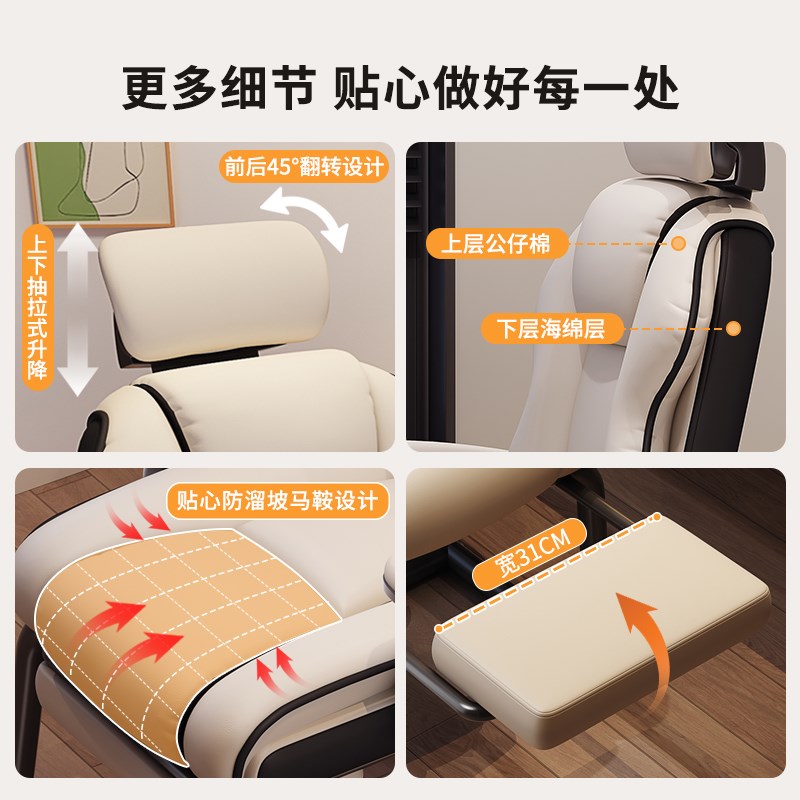 更多细节 贴心做好每一处

前后45°翻转设计

上下抽拉式升降

上层公仔棉

下层海绵层

贴心防溜坡马鞍设计

宽31CM