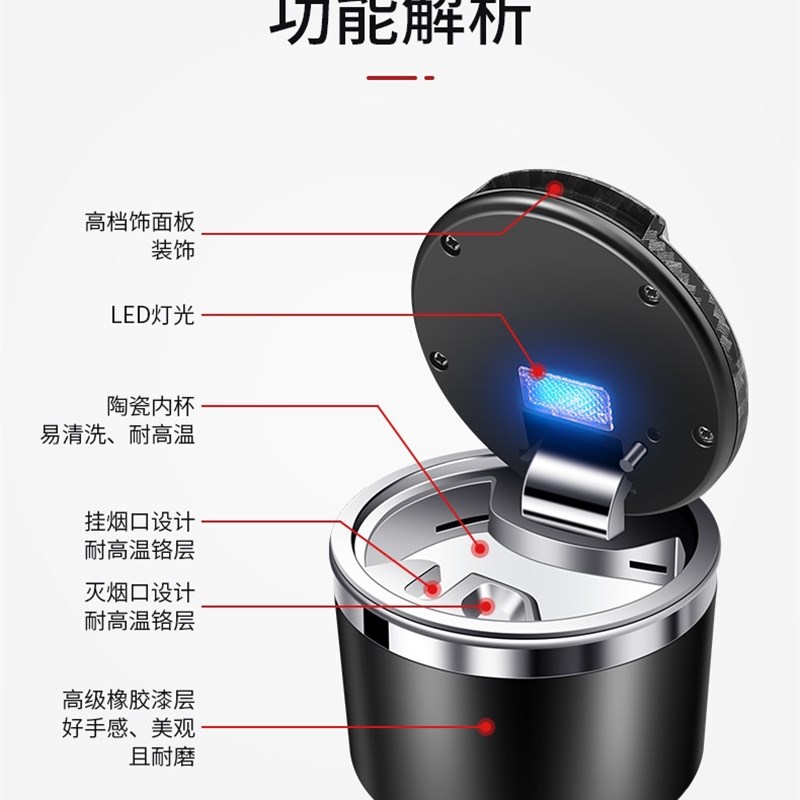 功能解析

高档饰面板
装饰

LED灯光

陶瓷内杯
易清洗、耐高温

挂烟口设计
耐高温铬层

灭烟口设计
耐高温铬层

高级橡胶漆层
好手感、美观
且耐磨