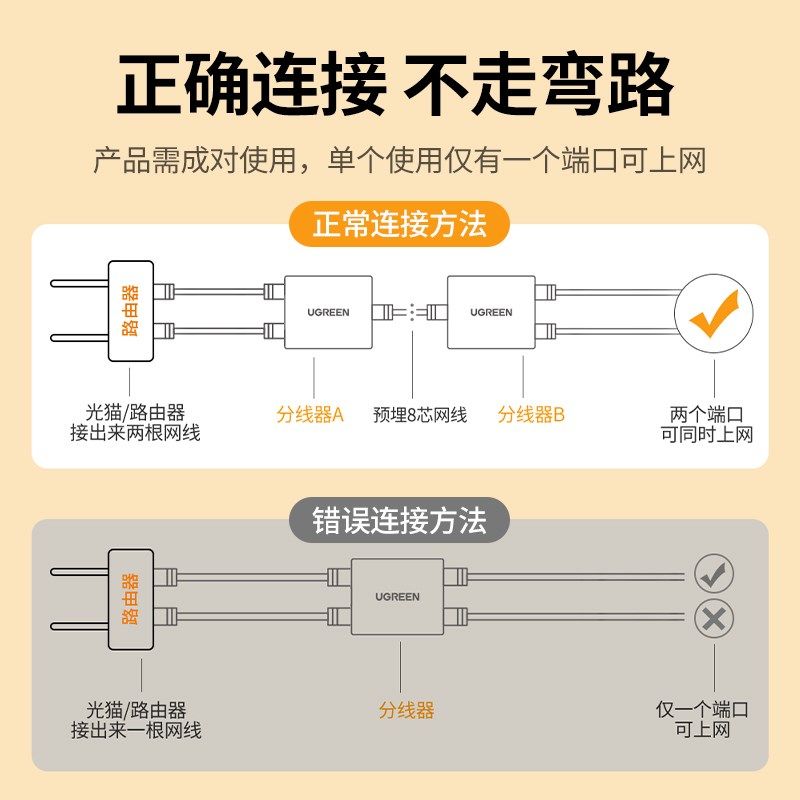 正确连接 不走弯路

产品需成对使用，单个使用仅有一个端口可上网

正常连接方法

路由器

UGREEN

UGREEN

光猫/路由器
接出来两根网线

分线器A

预埋8芯网线

分线器B

两个端口
可同时上网

错误连接方法

路由器

UGREEN

光猫/路由器
接出来一根网线

分线器

仅一个端口
可上网