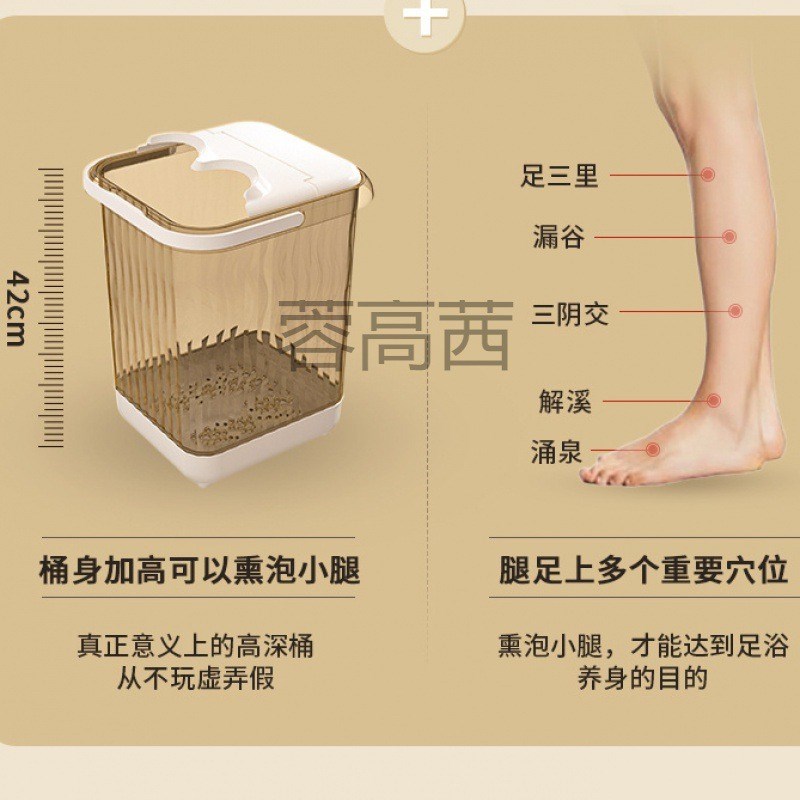 42cm

蓉高茜

足三里

漏谷

三阴交

解溪

涌泉

桶身加高可以熏泡小腿

真正意义上的高深桶
从不玩虚弄假

腿足上多个重要穴位

熏泡小腿，才能达到足浴养身的目的