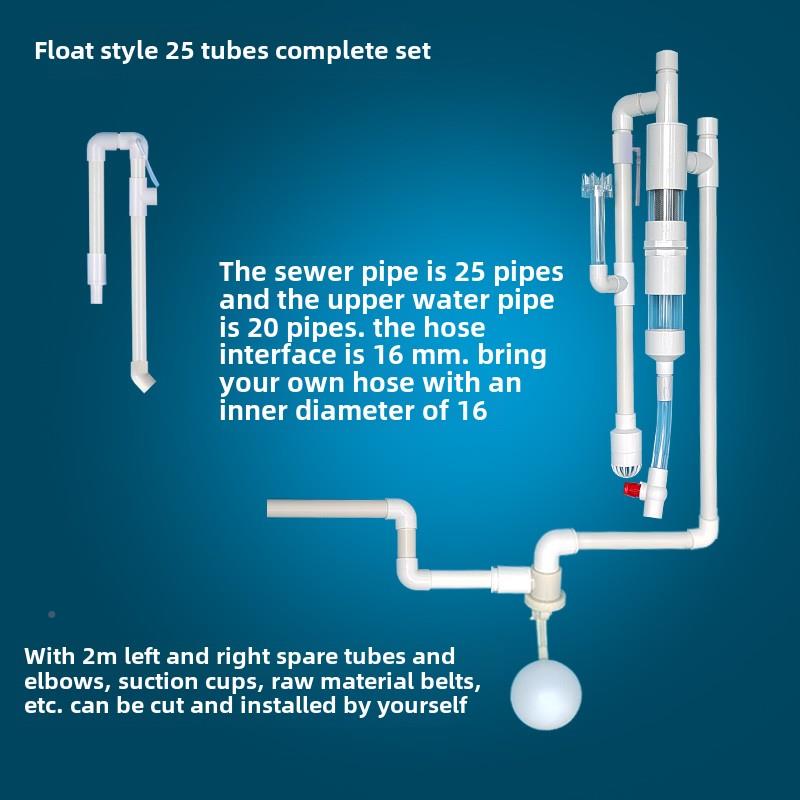 Float style 25 tubes complete set

The sewer pipe is 25 pipes and the upper water pipe is 20 pipes. the hose interface is 16 mm. bring your own hose with an inner diameter of 16

With 2m left and right spare tubes and elbows, suction cups, raw material belts, etc. can be cut and installed by yourself