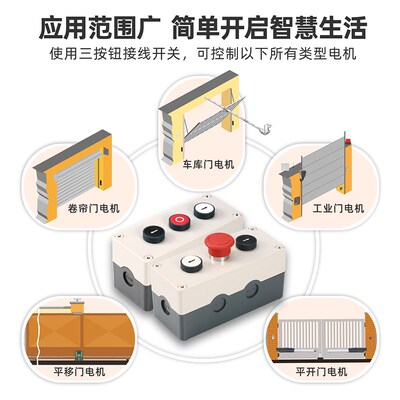 应用范围广 简单开启智慧生活
使用三按钮接线开关，可控制以下所有类型电机

车库门电机

卷帘门电机

工业门电机

平移门电机

平开门电机