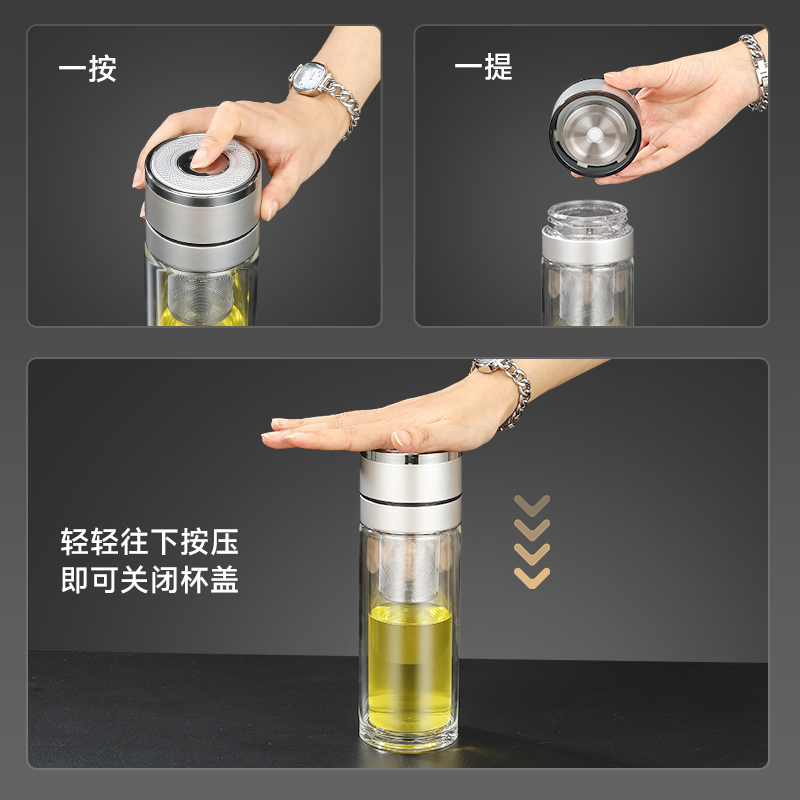 一按

一提

轻轻往下按压
即可关闭杯盖