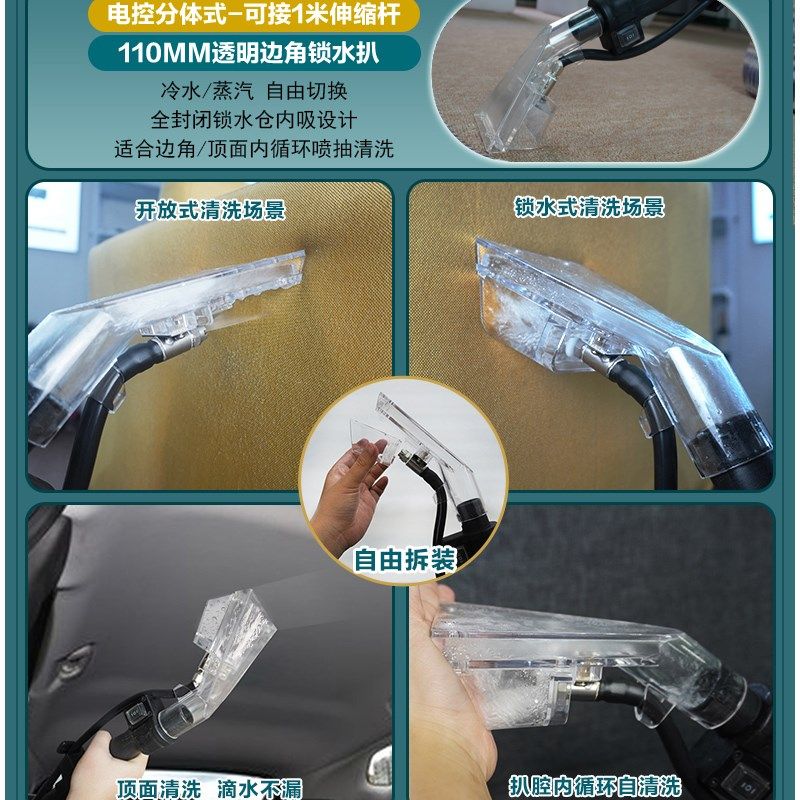 电控分体式-可接1米伸缩杆

110MM透明边角锁水扒

冷水/蒸汽 自由切换
全封闭锁水仓内吸设计
适合边角/顶面内循环喷抽清洗

开放式清洗场景

锁水式清洗场景

自由拆装

顶面清洗 滴水不漏

扒腔内循环自清洗