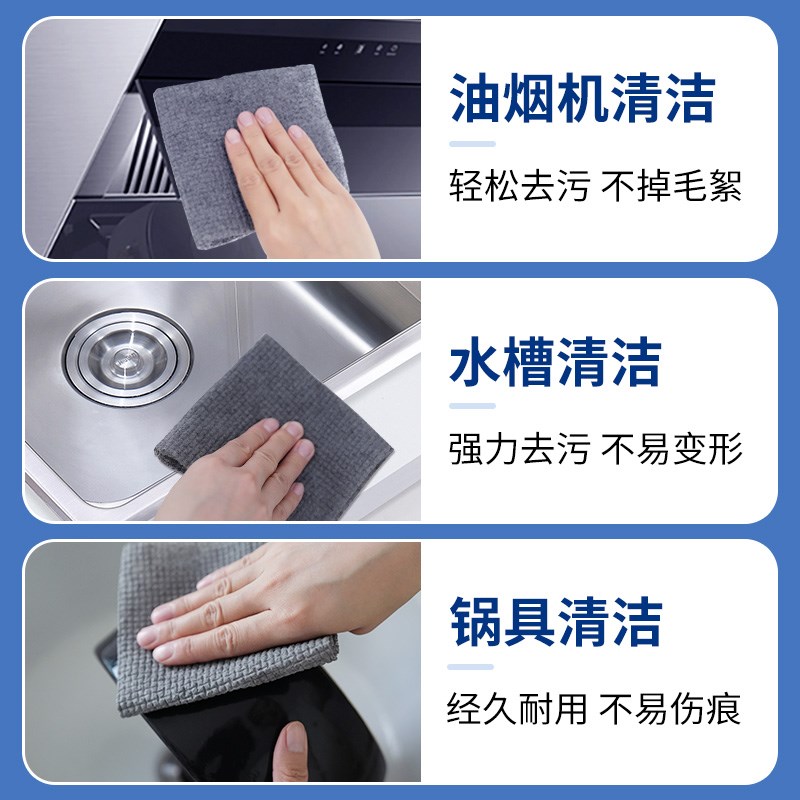 油烟机清洁

轻松去污 不掉毛絮

水槽清洁

强力去污 不易变形

锅具清洁

经久耐用 不易伤痕