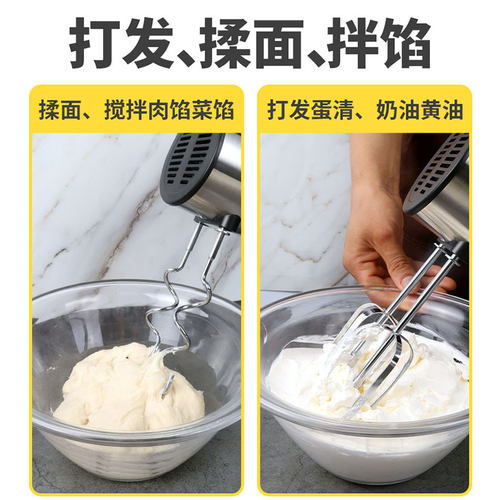 打发、揉面、拌馅

揉面、搅拌肉馅菜馅

打发蛋清、奶油黄油