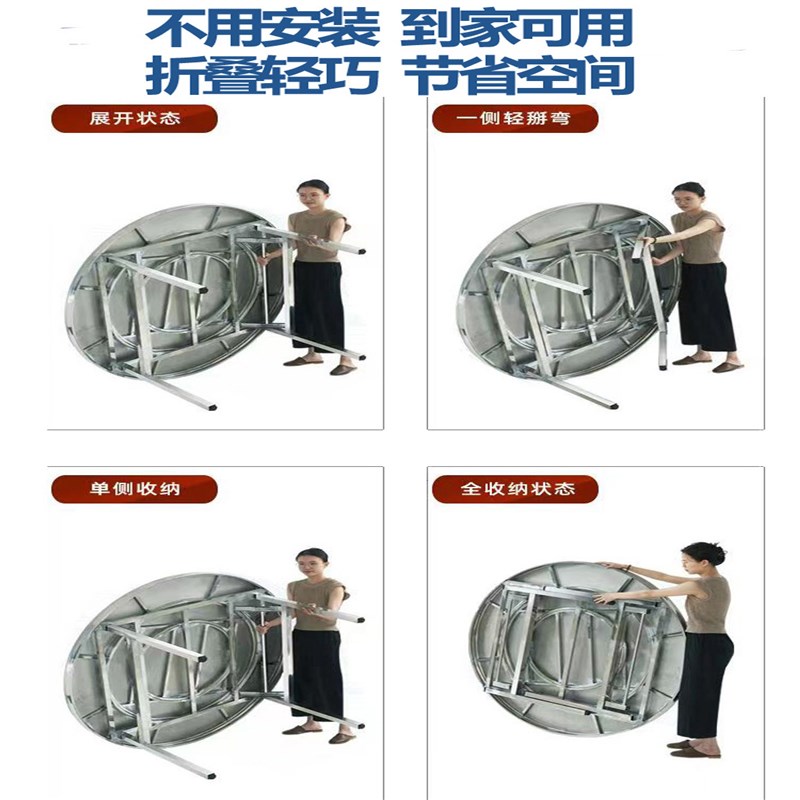 不用安装 到家可用
折叠轻巧 节省空间

展开状态

一侧轻掰弯

单侧收纳

全收纳状态