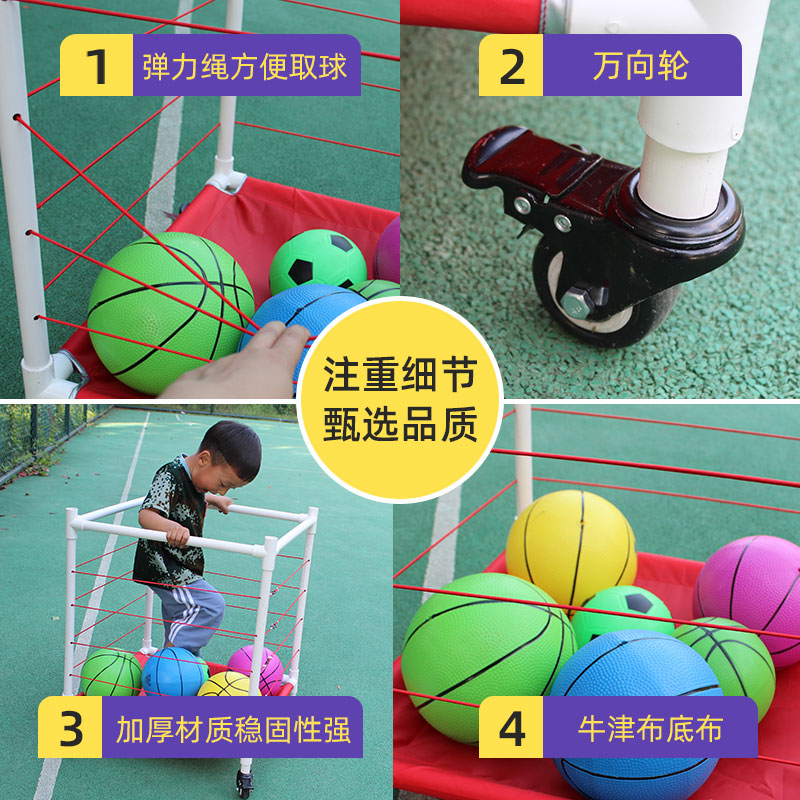 1 弹力绳方便取球

2 万向轮

注重细节
甄选品质

3 加厚材质稳固性强

4 牛津布底布