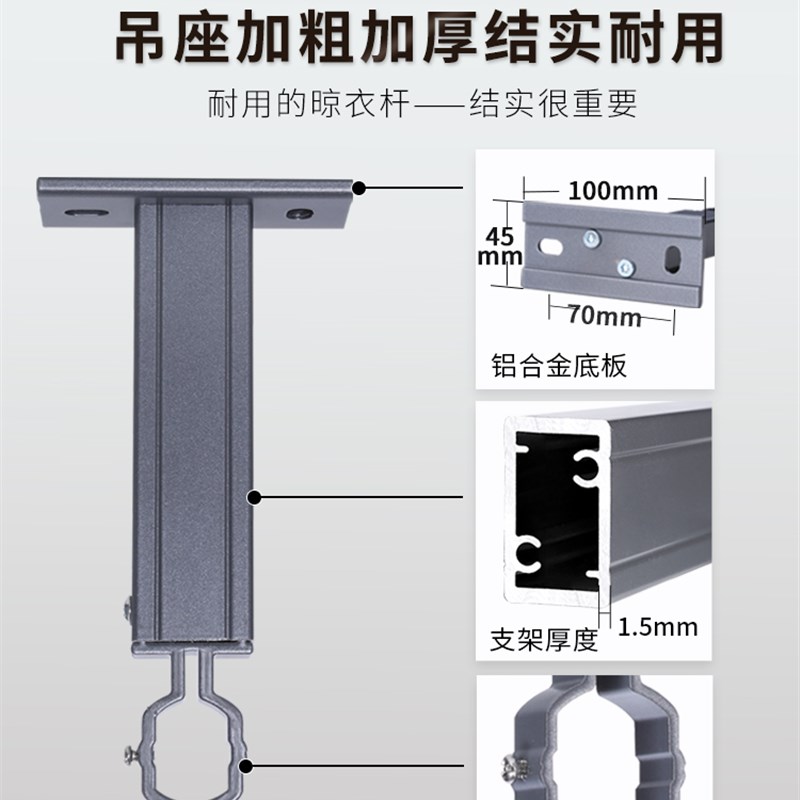 吊座加粗加厚结实耐用

耐用的晾衣杆——结实很重要

100mm

45 mm

70mm

铝合金底板

支架厚度

1.5mm