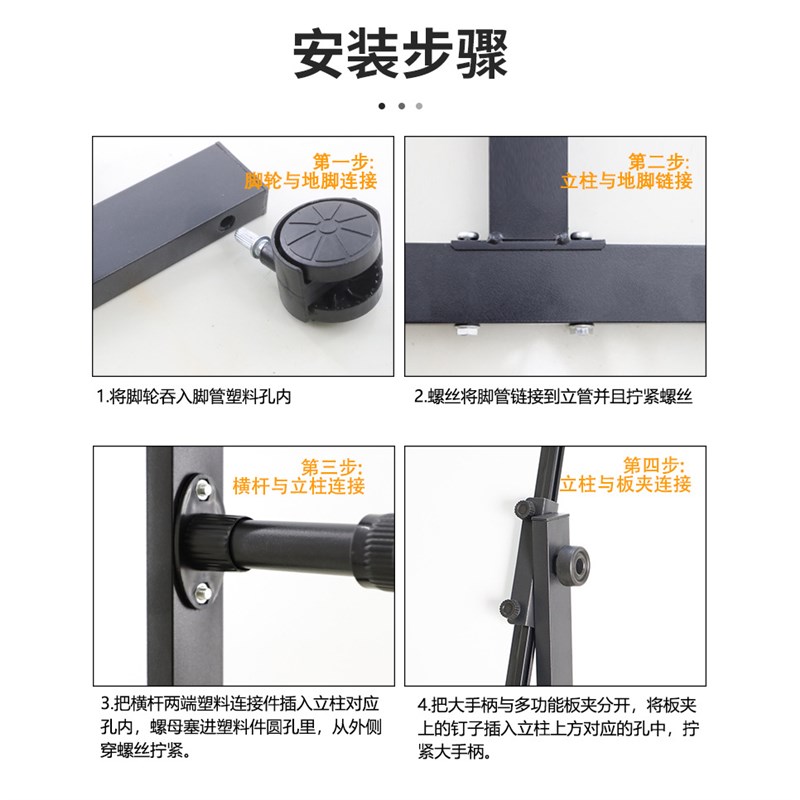 安装步骤

第一步:
脚轮与地脚连接

1.将脚轮吞入脚管塑料孔内

第二步:
立柱与地脚链接

2.螺丝将脚管链接到立管并且拧紧螺丝

第三步:
横杆与立柱连接

3.把横杆两端塑料连接件插入立柱对应孔内，螺母塞进塑料件圆孔里，从外侧穿螺丝拧紧。

第四步:
立柱与板夹连接

4.把大手柄与多功能板夹分开，将板夹上的钉子插入立柱上方对应的孔中，拧紧大手柄。