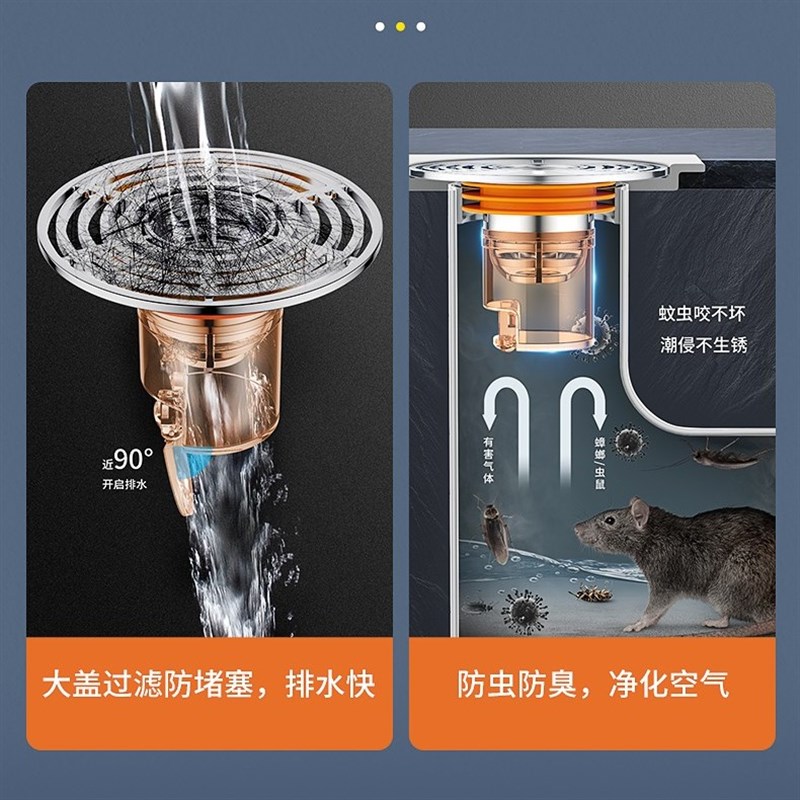 近90°
开启排水

大盖过滤防堵塞，排水快

蚊虫咬不坏
潮侵不生锈

有害气体

蟑螂/虫鼠

防虫防臭，净化空气