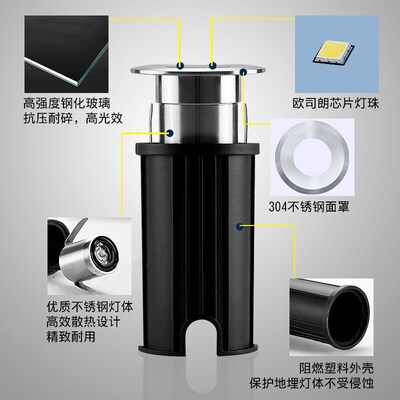 高强度钢化玻璃
抗压耐碎，高光效

欧司朗芯片灯珠

304不锈钢面罩

优质不锈钢灯体
高效散热设计
精致耐用

阻燃塑料外壳
保护地埋灯体不受侵蚀