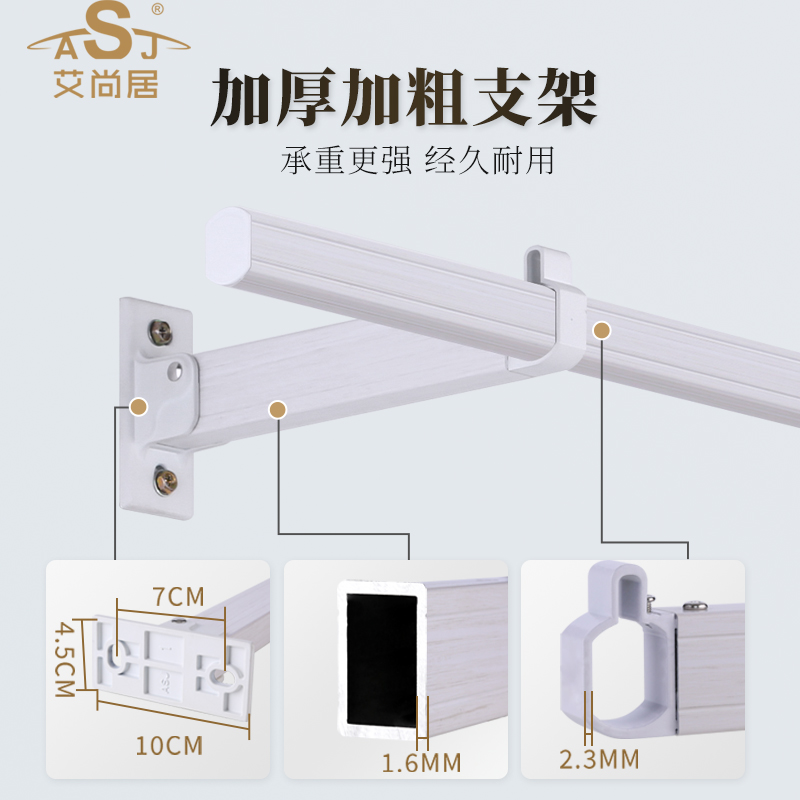 ASJ®
艾尚居

加厚加粗支架

承重更强 经久耐用

7CM
4.5CM
10CM

1.6MM

2.3MM