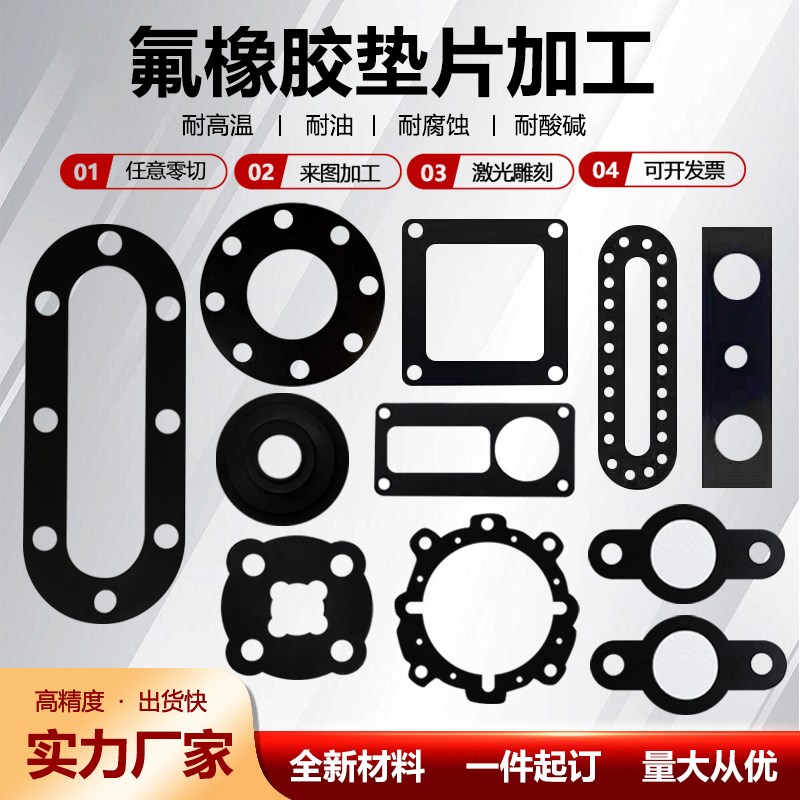 氟橡胶垫片加工

耐高温 | 耐油 | 耐腐蚀 | 耐酸碱

01 任意零切
02 来图加工
03 激光雕刻
04 可开发票

高精度 · 出货快

实力厂家

全新材料 一件起订 量大从优