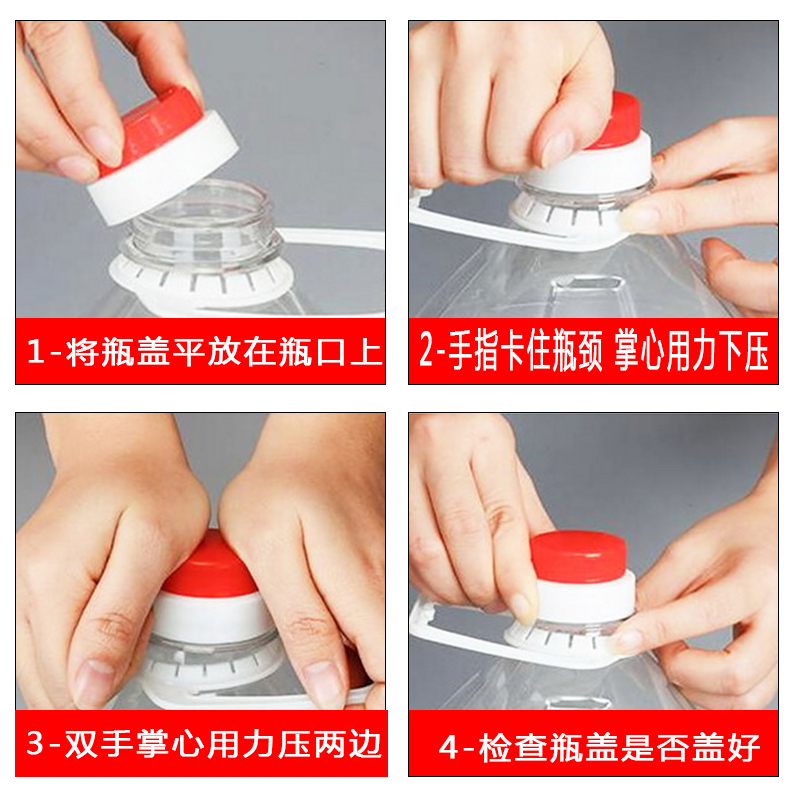 1-将瓶盖平放在瓶口上

2-手指卡住瓶颈 掌心用力下压

3-双手掌心用力压两边

4-检查瓶盖是否盖好