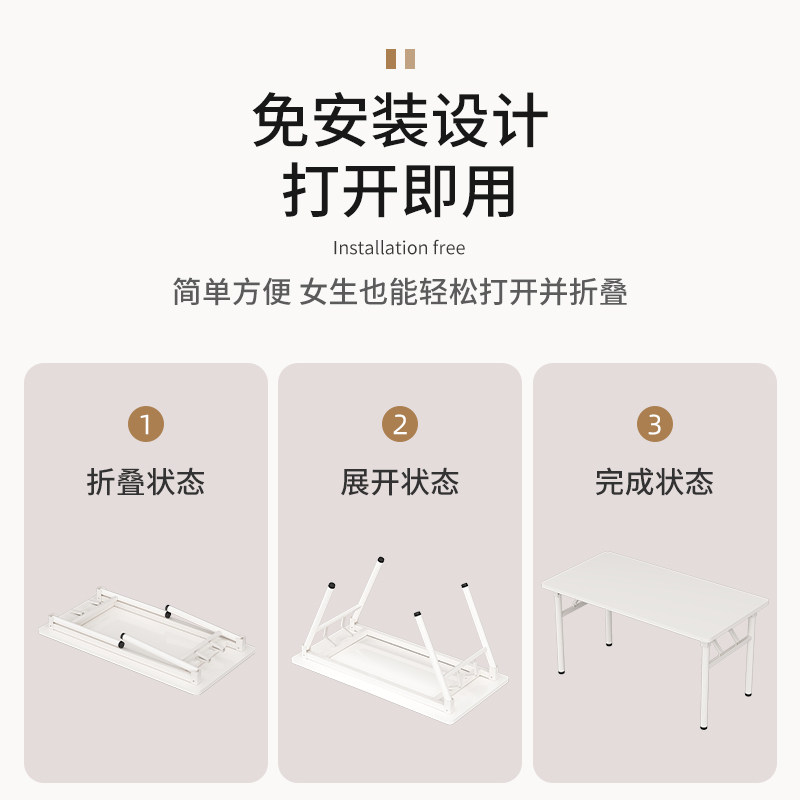 免安装设计
打开即用

Installation free

简单方便 女生也能轻松打开并折叠

1
折叠状态

2
展开状态

3
完成状态