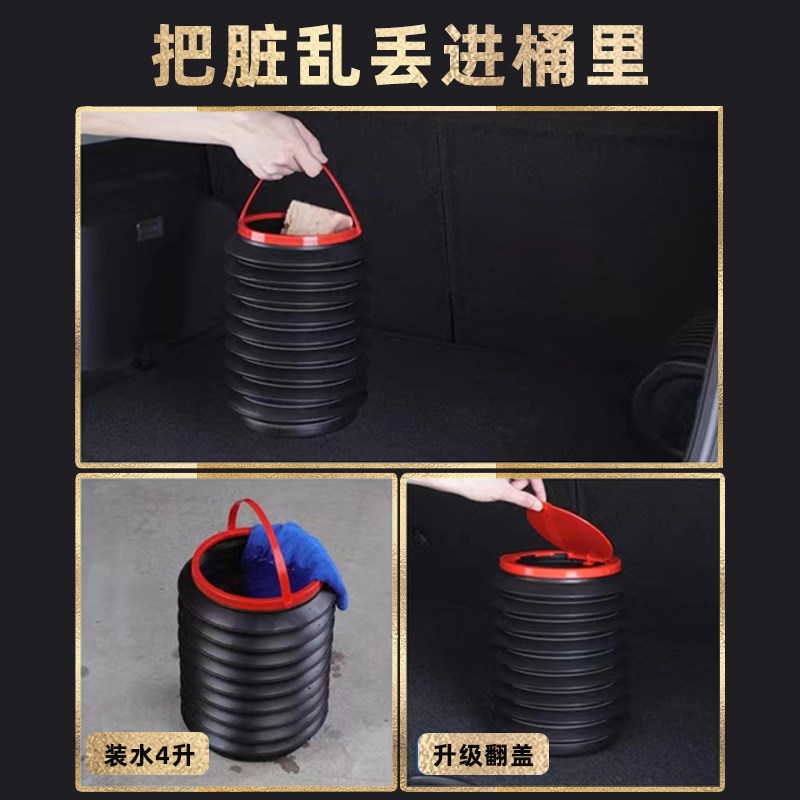 把脏乱丢进桶里

装水4升

升级翻盖