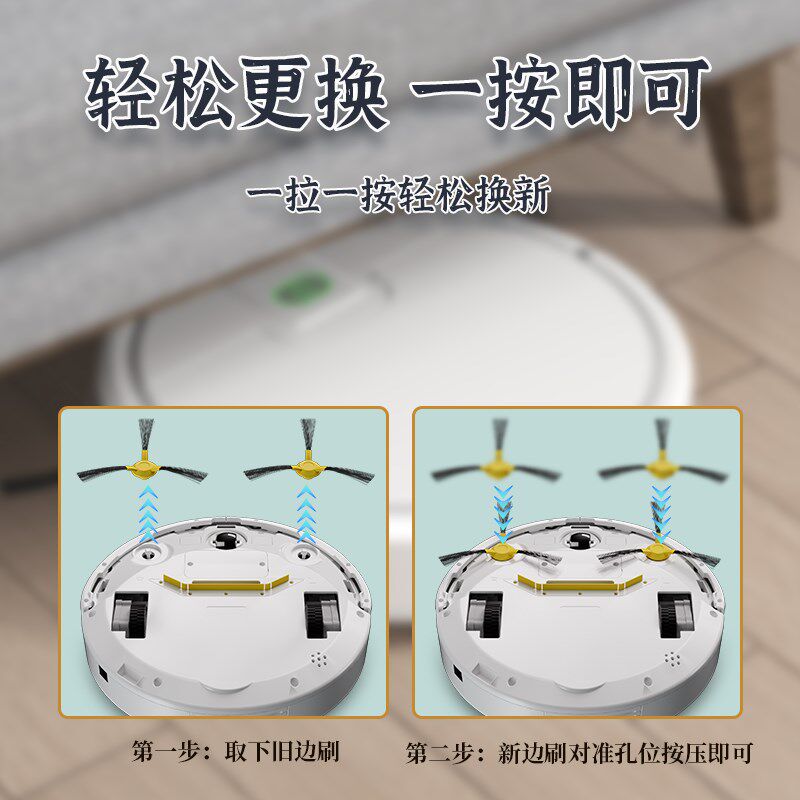 轻松更换 一按即可

一拉一按轻松换新

第一步：取下旧边刷

第二步：新边刷对准孔位按压即可