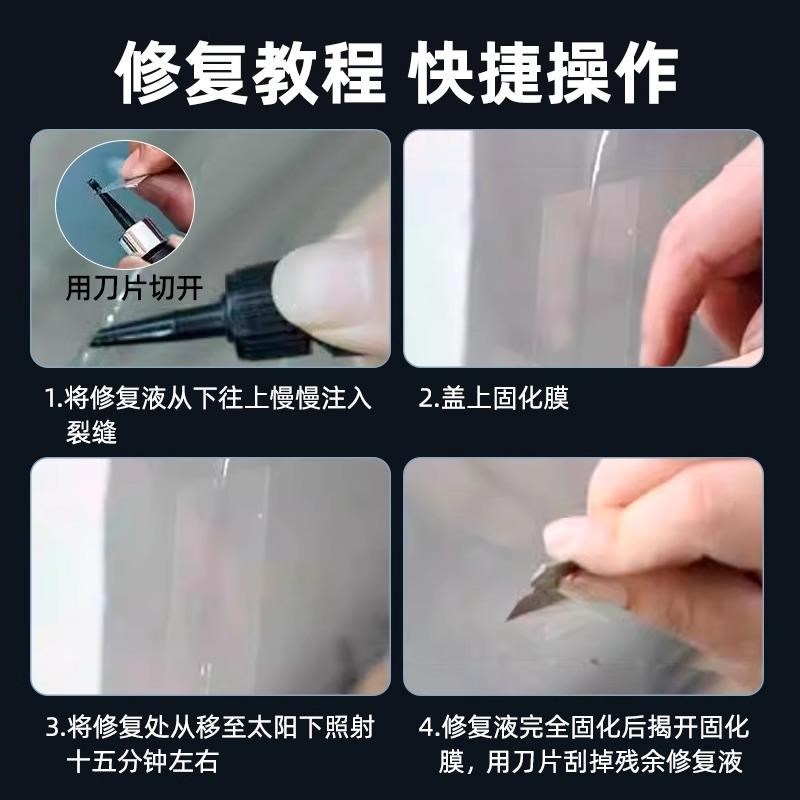 修复教程 快捷操作

用刀片切开

1.将修复液从下往上慢慢注入裂缝

2.盖上固化膜

3.将修复处从移至太阳下照射十五分钟左右

4.修复液完全固化后揭开固化膜，用刀片刮掉残余修复液