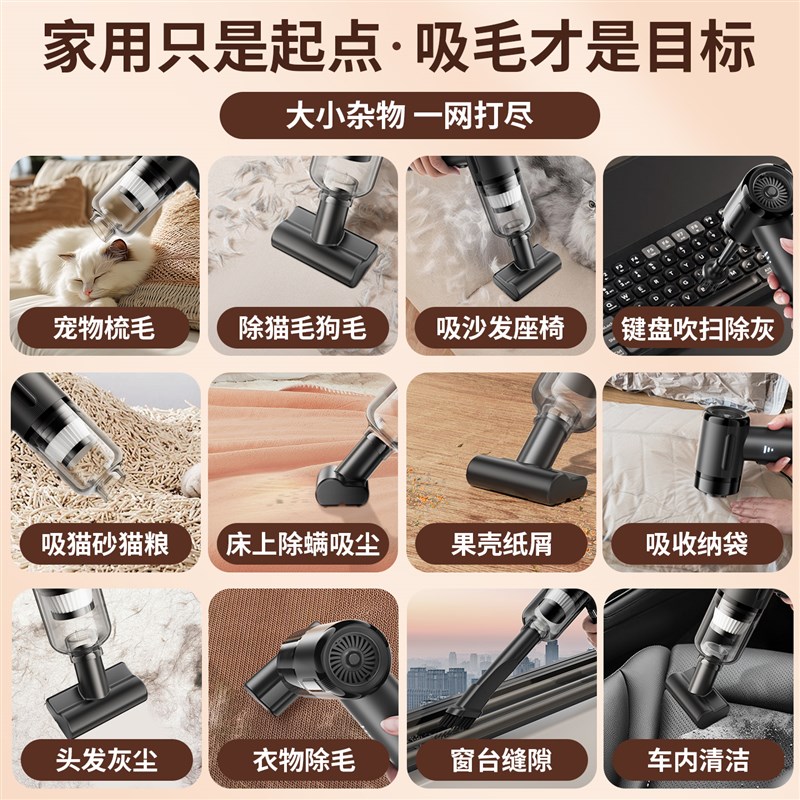 家用只是起点·吸毛才是目标

大小杂物 一网打尽

宠物梳毛

除猫毛狗毛

吸沙发座椅

键盘吹扫除灰

吸猫砂猫粮

床上除螨吸尘

果壳纸屑

吸收纳袋

头发灰尘

衣物除毛

窗台缝隙

车内清洁