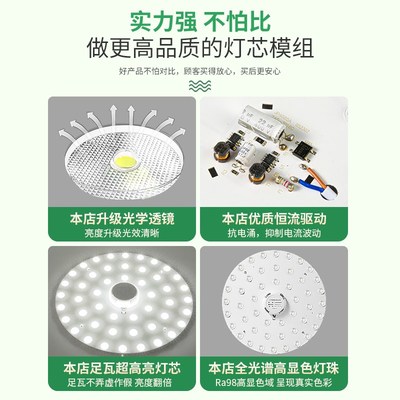 实力强 不怕比
做更高品质的灯芯模组

好产品不怕对比，顾客买得放心，买后更安心

本店升级光学透镜
亮度升级光效清晰

本店优质恒流驱动
抗电涌，抑制电流波动

本店足瓦超高亮灯芯
足瓦不弄虚作假 亮度翻倍

本店全光谱高显色灯珠
Ra98高显色域 呈现真实色彩