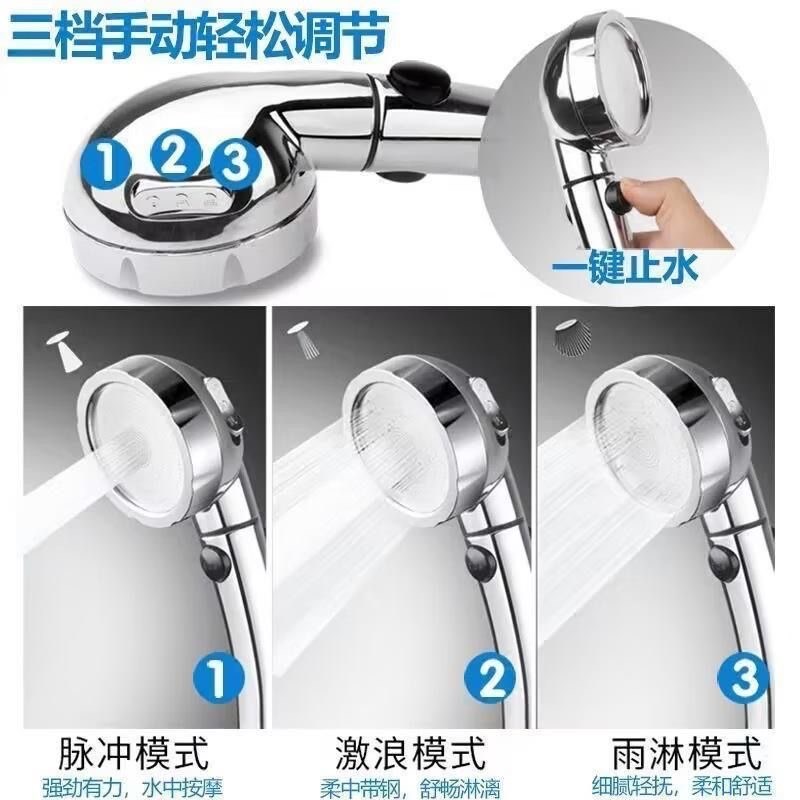 三档手动轻松调节

1 2 3

一键止水

1

2

3

脉冲模式
强劲有力，水中按摩

激浪模式
柔中带钢，舒畅淋漓

雨淋模式
细腻轻抚，柔和舒适