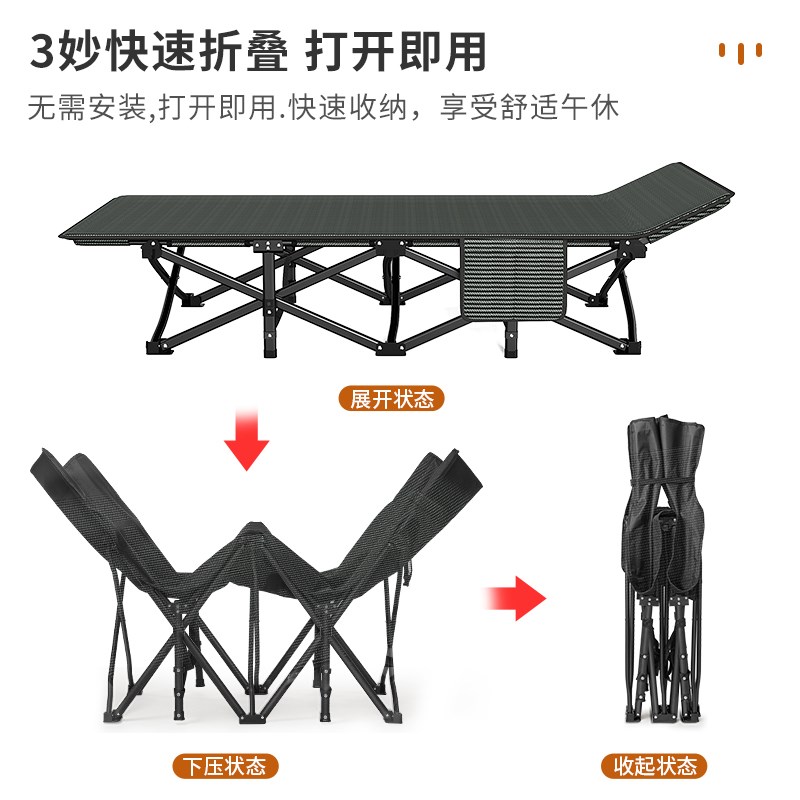 3妙快速折叠 打开即用

无需安装,打开即用.快速收纳，享受舒适午休

展开状态

下压状态

收起状态