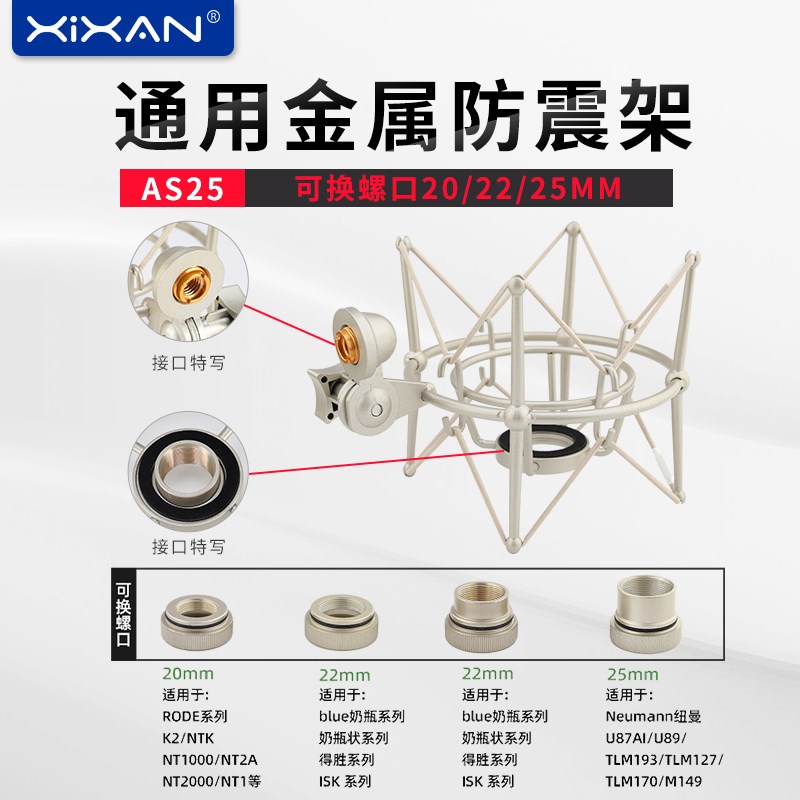 XIXAN®

通用金属防震架

AS25 可换螺口20/22/25MM

接口特写

接口特写

可换螺口

20mm
适用于:
RODE系列
K2/NTK
NT1000/NT2A
NT2000/NT1等

22mm
适用于:
blue奶瓶系列
奶瓶状系列
得胜系列
ISK 系列

22mm
适用于:
blue奶瓶系列
奶瓶状系列
得胜系列
ISK 系列

25mm
适用于:
Neumann纽曼
U87AI/U89/
TLM193/TLM127/
TLM170/M149