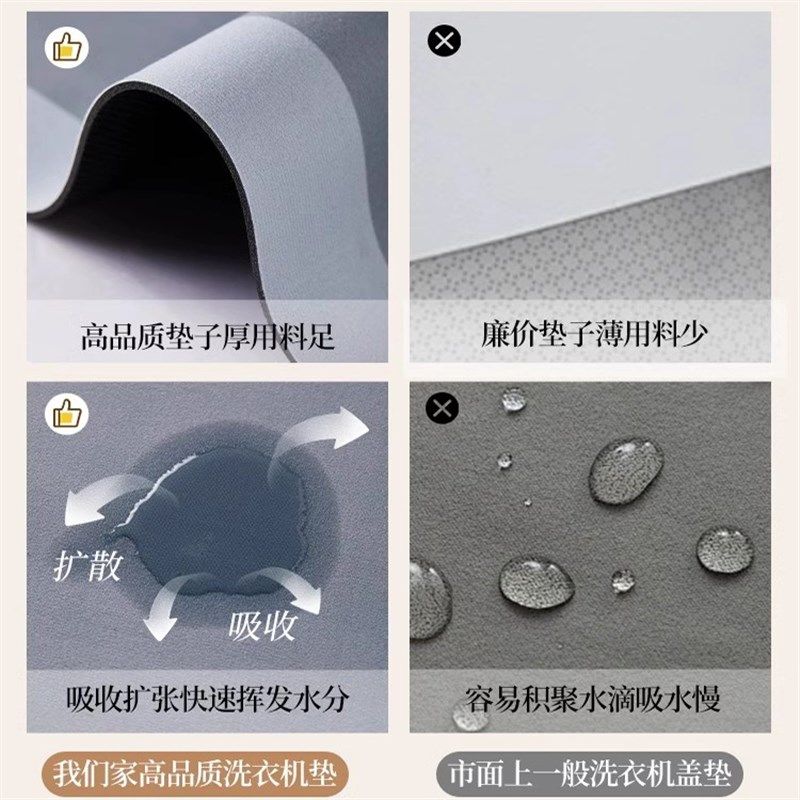 高品质垫子厚用料足

廉价垫子薄用料少

扩散

吸收

吸收扩张快速挥发水分

容易积聚水滴吸水慢

我们家高品质洗衣机垫

市面上一般洗衣机盖垫