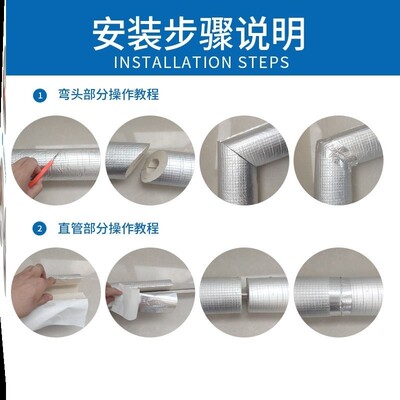 安装步骤说明
INSTALLATION STEPS

1 弯头部分操作教程

2 直管部分操作教程