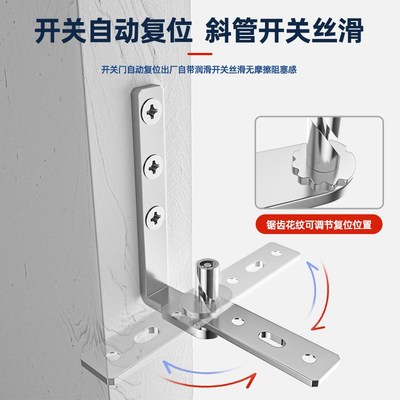 开关自动复位 斜管开关丝滑

开关门自动复位出厂自带润滑开关丝滑无摩擦阻塞感

锯齿花纹可调节复位位置