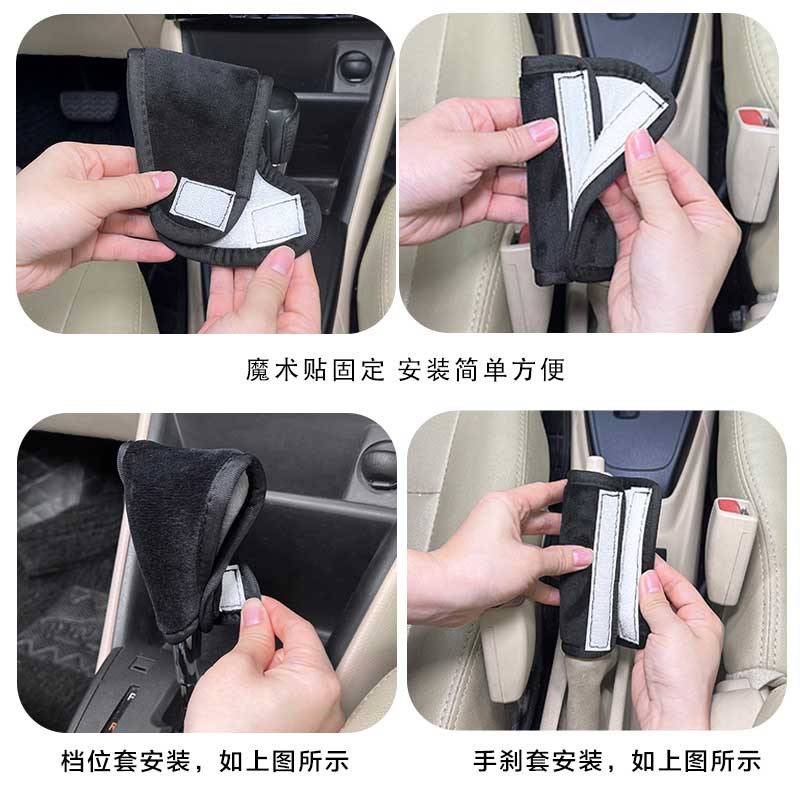 魔术贴固定 安装简单方便

档位套安装，如上图所示

手刹套安装，如上图所示