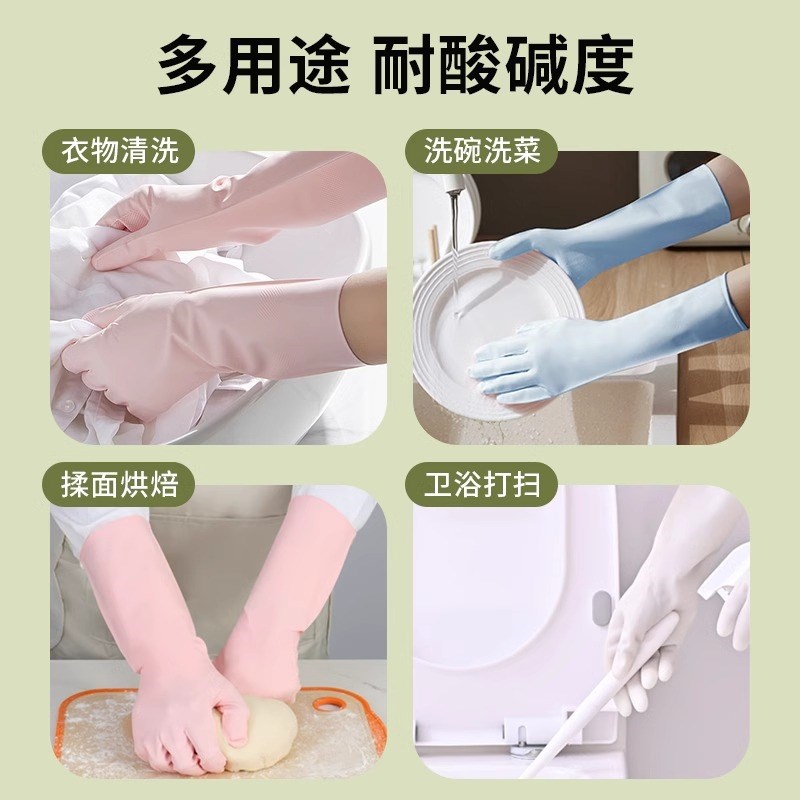 多用途 耐酸碱度

衣物清洗

洗碗洗菜

揉面烘焙

卫浴打扫