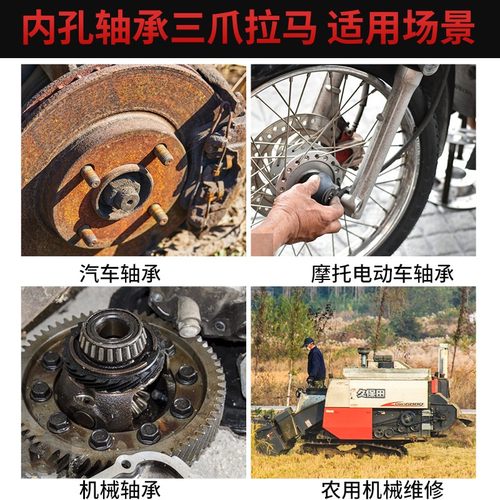 内孔轴承三爪拉马 适用场景

汽车轴承

摩托电动车轴承

机械轴承

久保田

农用机械维修