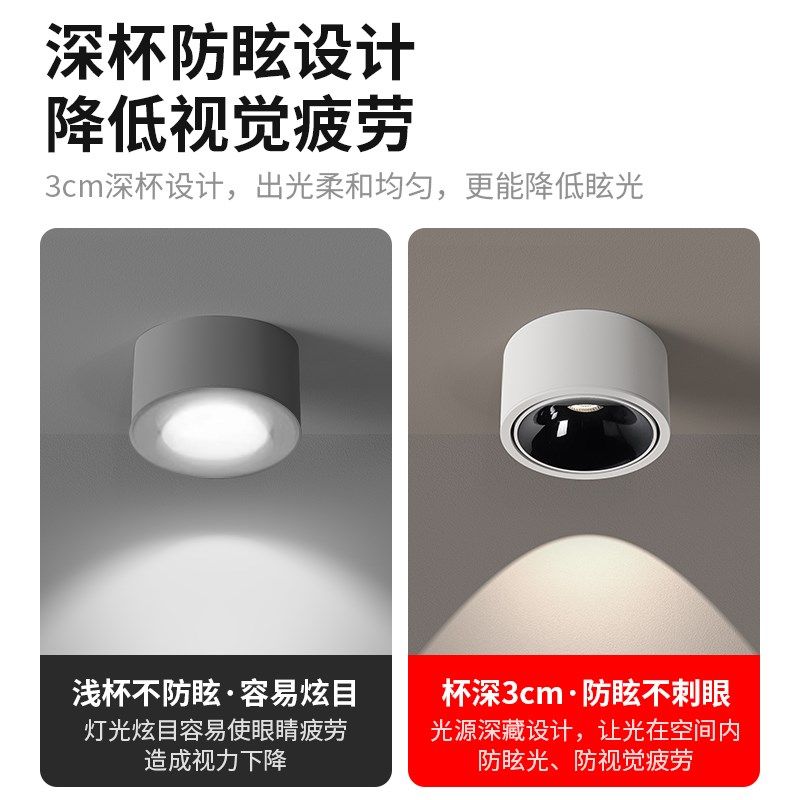 深杯防眩设计
降低视觉疲劳

3cm深杯设计，出光柔和均匀，更能降低眩光

浅杯不防眩·容易炫目
灯光炫目容易使眼睛疲劳
造成视力下降

杯深3cm·防眩不刺眼
光源深藏设计，让光在空间内
防眩光、防视觉疲劳