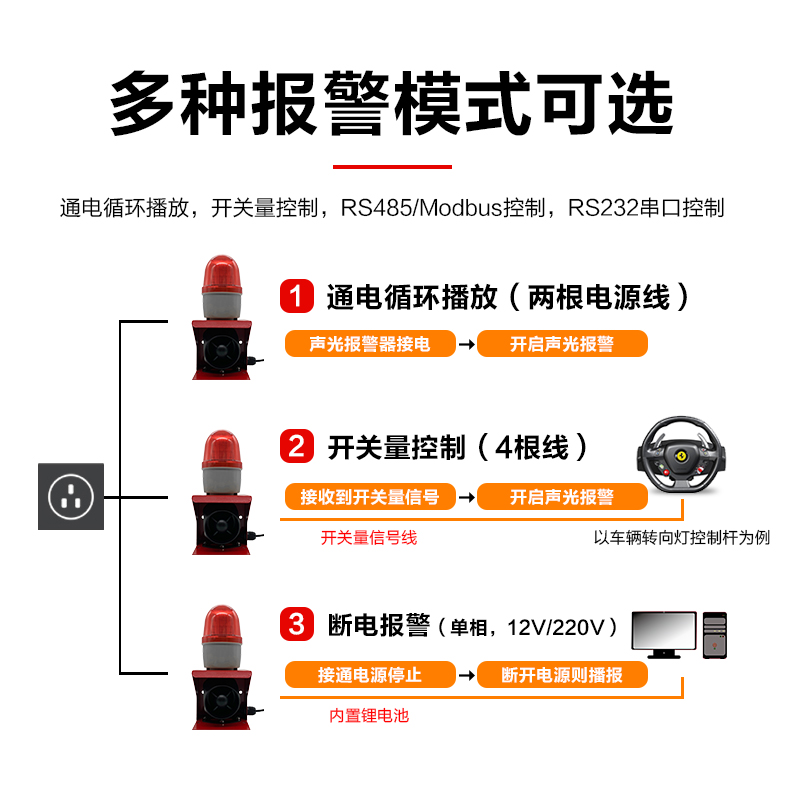 多种报警模式可选

通电循环播放，开关量控制，RS485/Modbus控制，RS232串口控制

1 通电循环播放（两根电源线）

声光报警器接电 → 开启声光报警

2 开关量控制（4根线）

接收到开关量信号 → 开启声光报警

开关量信号线

以车辆转向灯控制杆为例

3 断电报警（单相，12V/220V）

接通电源停止 → 断开电源则播报

内置锂电池