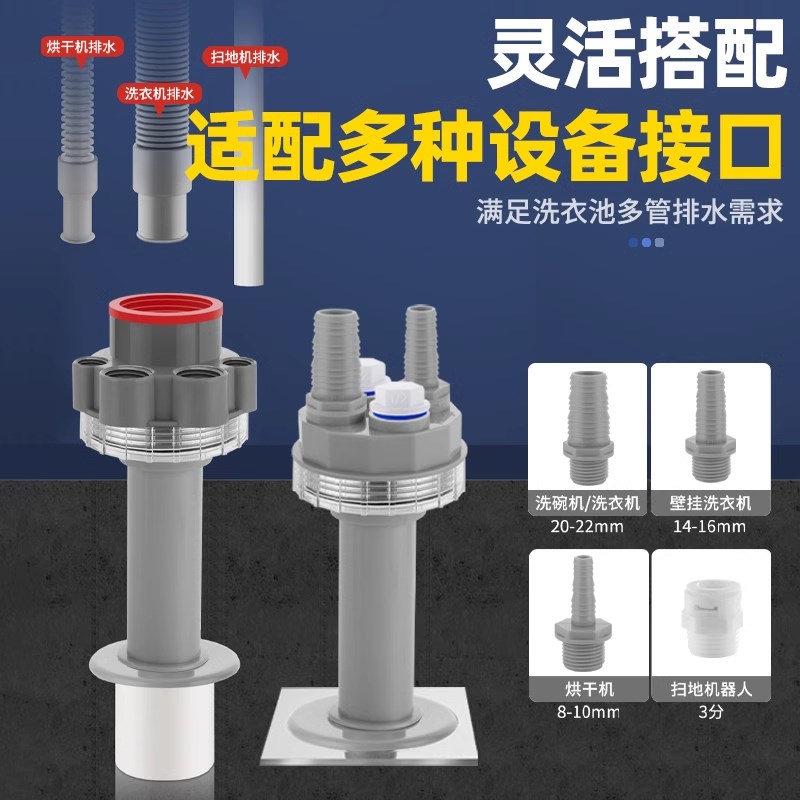 烘干机排水

洗衣机排水

扫地机排水

灵活搭配

适配多种设备接口

满足洗衣池多管排水需求

洗碗机/洗衣机
20-22mm

壁挂洗衣机
14-16mm

烘干机
8-10mm

扫地机器人
3分