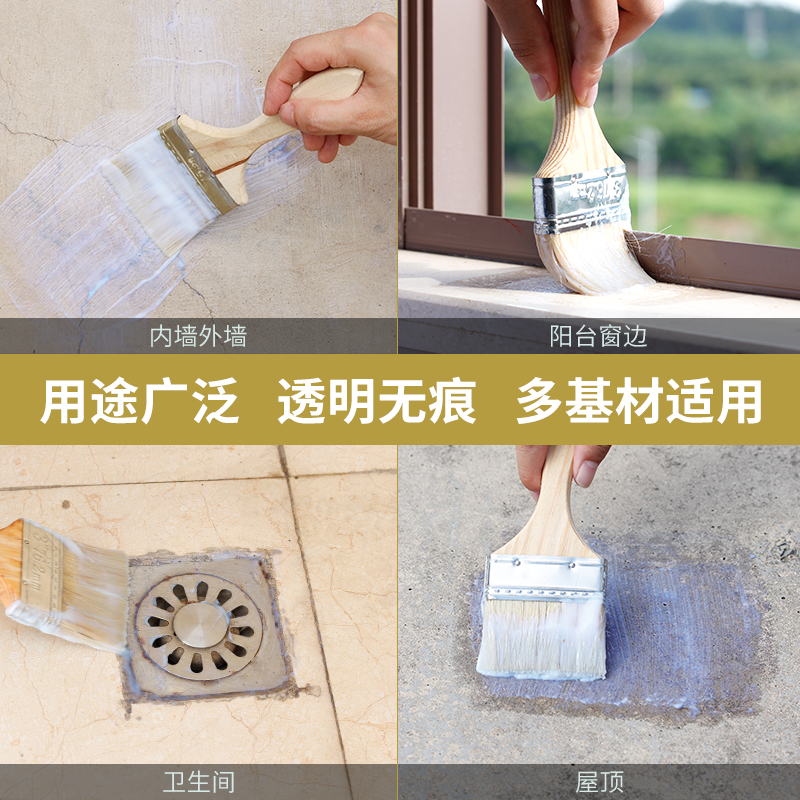 内墙外墙

阳台窗边

用途广泛 透明无痕 多基材适用

卫生间

屋顶