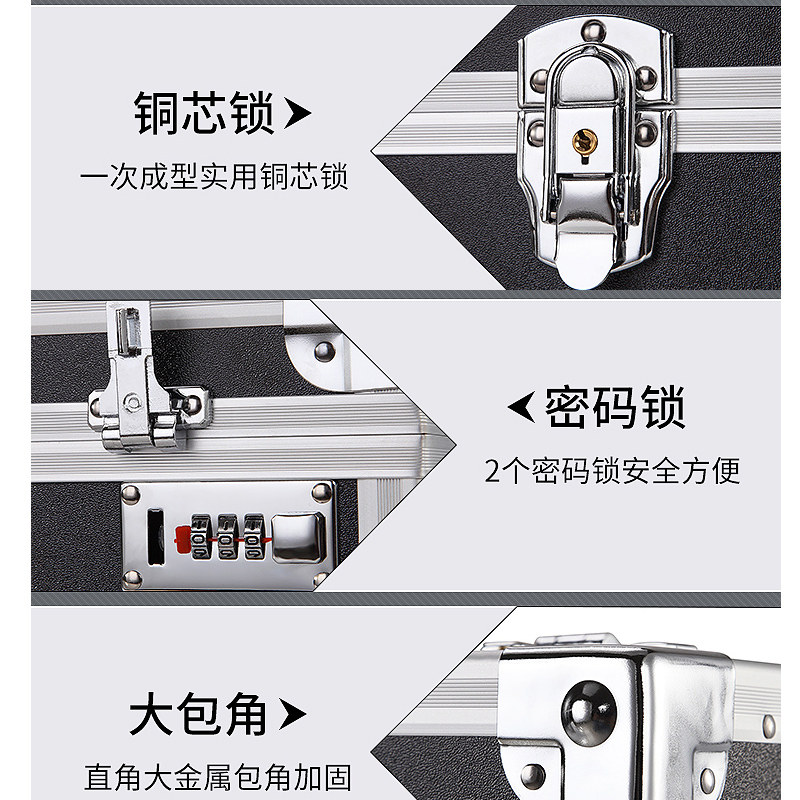 铜芯锁

一次成型实用铜芯锁

密码锁

2个密码锁安全方便

大包角

直角大金属包角加固