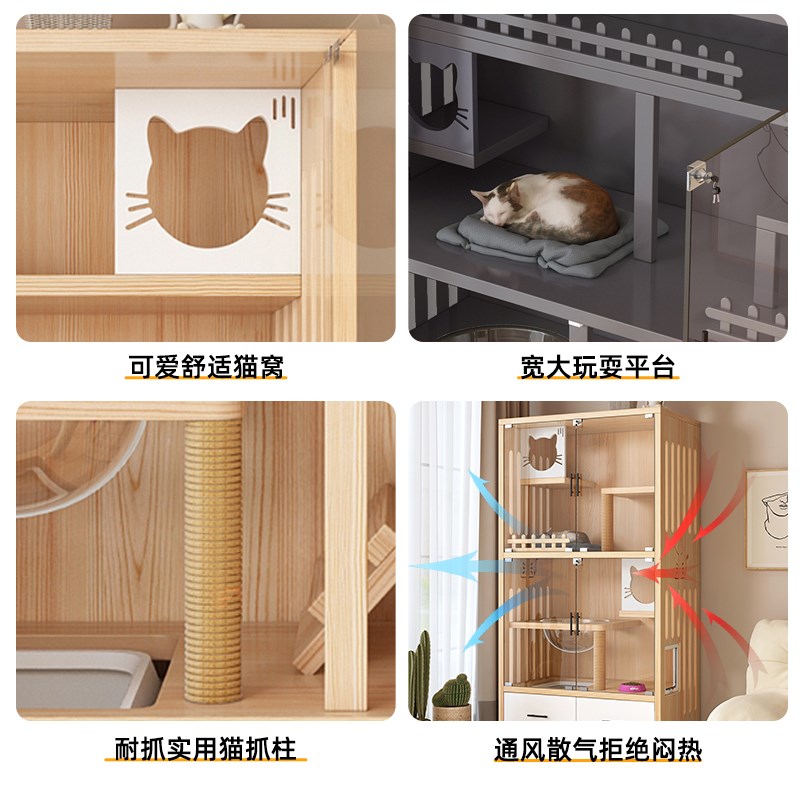 可爱舒适猫窝

宽大玩耍平台

耐抓实用猫抓柱

通风散气拒绝闷热