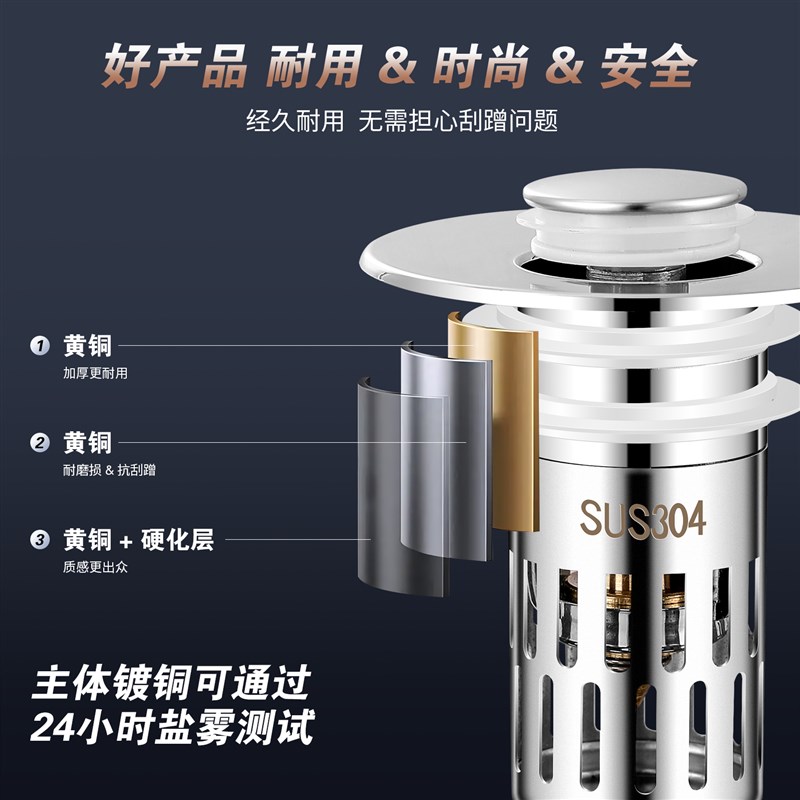 好产品 耐用 & 时尚 & 安全

经久耐用 无需担心刮蹭问题

1 黄铜
加厚更耐用

2 黄铜
耐磨损 & 抗刮蹭

3 黄铜 + 硬化层
质感更出众

SUS304

主体镀铜可通过
24小时盐雾测试