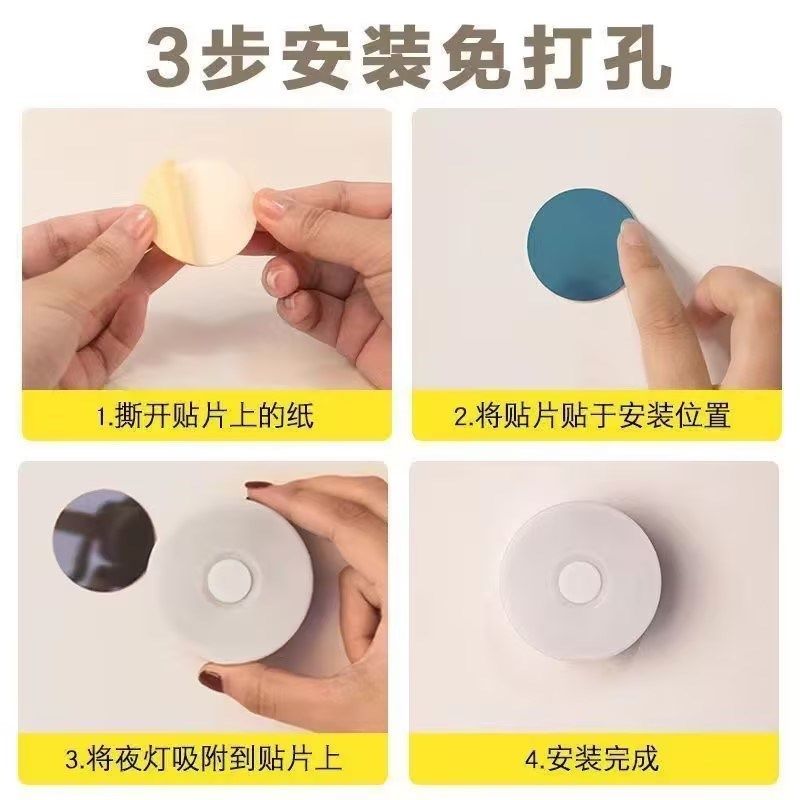 3步安装免打孔

1.撕开贴片上的纸

2.将贴片贴于安装位置

3.将夜灯吸附到贴片上

4.安装完成