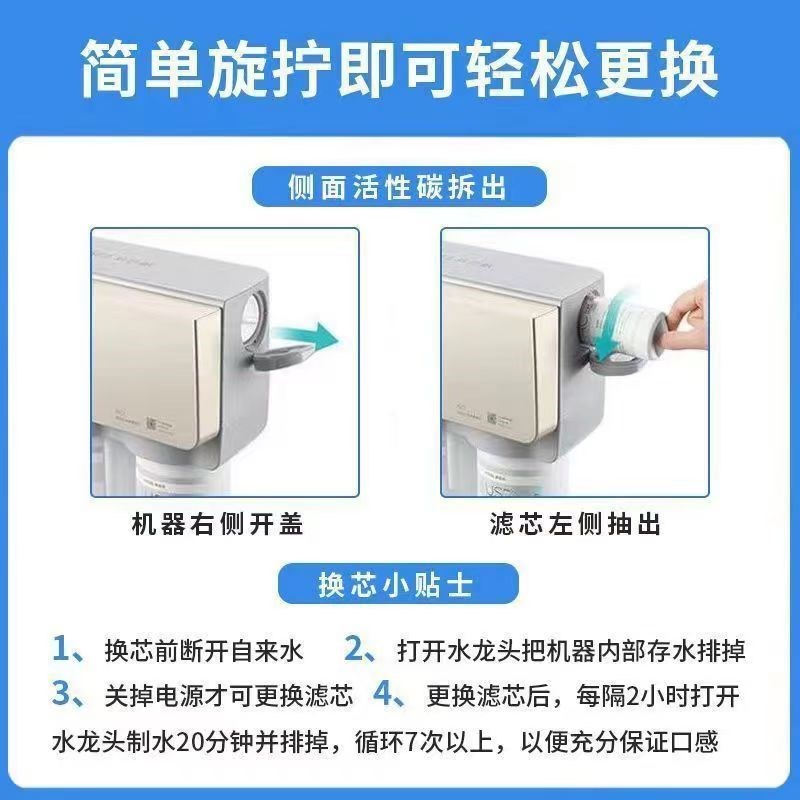 简单旋拧即可轻松更换

侧面活性碳拆出

机器右侧开盖

滤芯左侧抽出

换芯小贴士

1、换芯前断开自来水

2、打开水龙头把机器内部存水排掉

3、关掉电源才可更换滤芯

4、更换滤芯后，每隔2小时打开水龙头制水20分钟并排掉，循环7次以上，以便充分保证口感