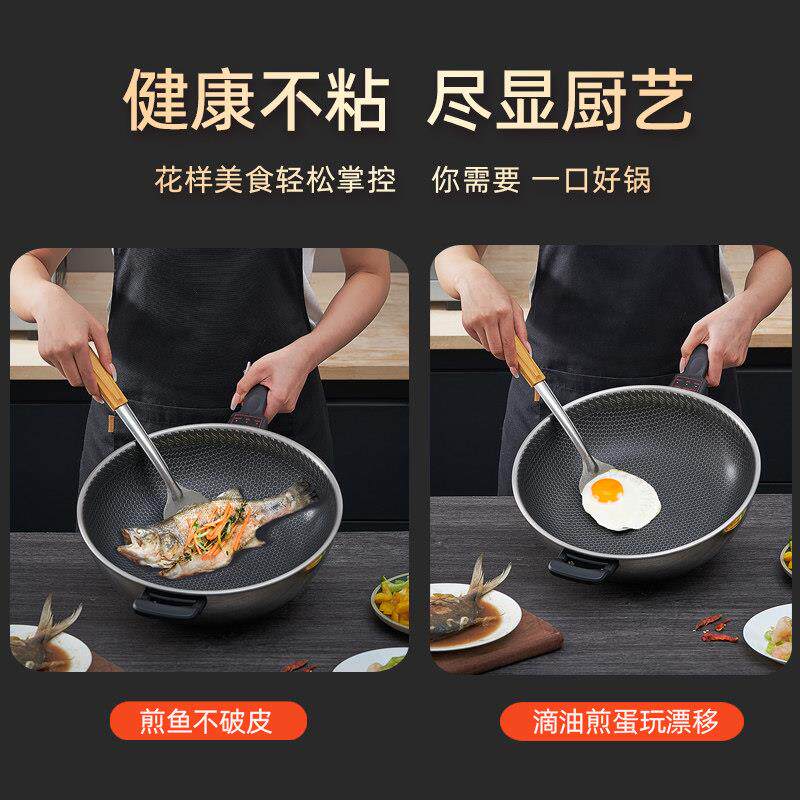 健康不粘 尽显厨艺

花样美食轻松掌控 你需要 一口好锅

煎鱼不破皮

滴油煎蛋玩漂移