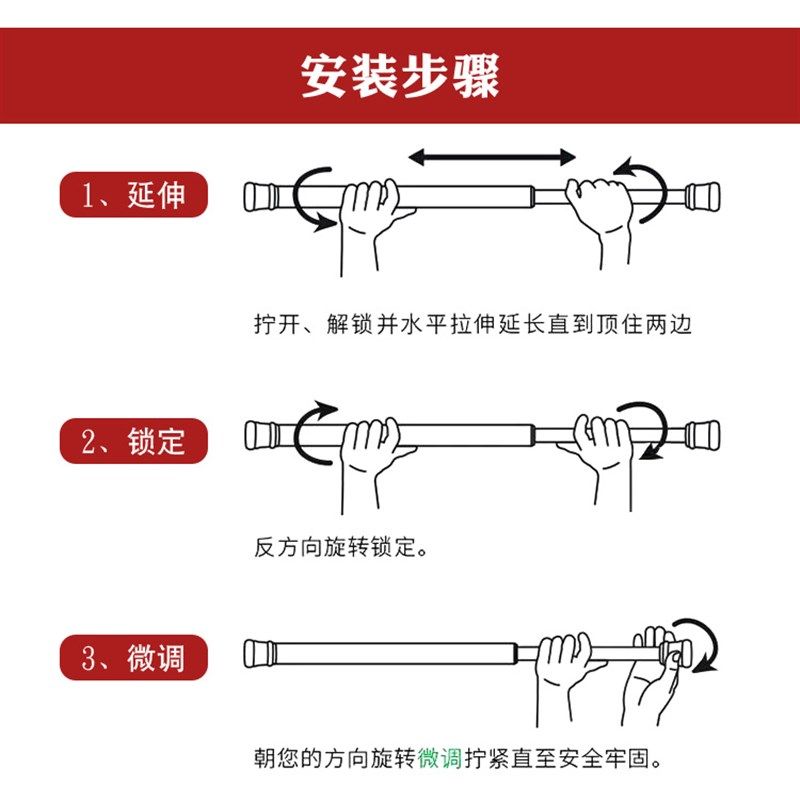 安装步骤

1、延伸

拧开、解锁并水平拉伸延长直到顶住两边

2、锁定

反方向旋转锁定。

3、微调

朝您的方向旋转微调拧紧直至安全牢固。