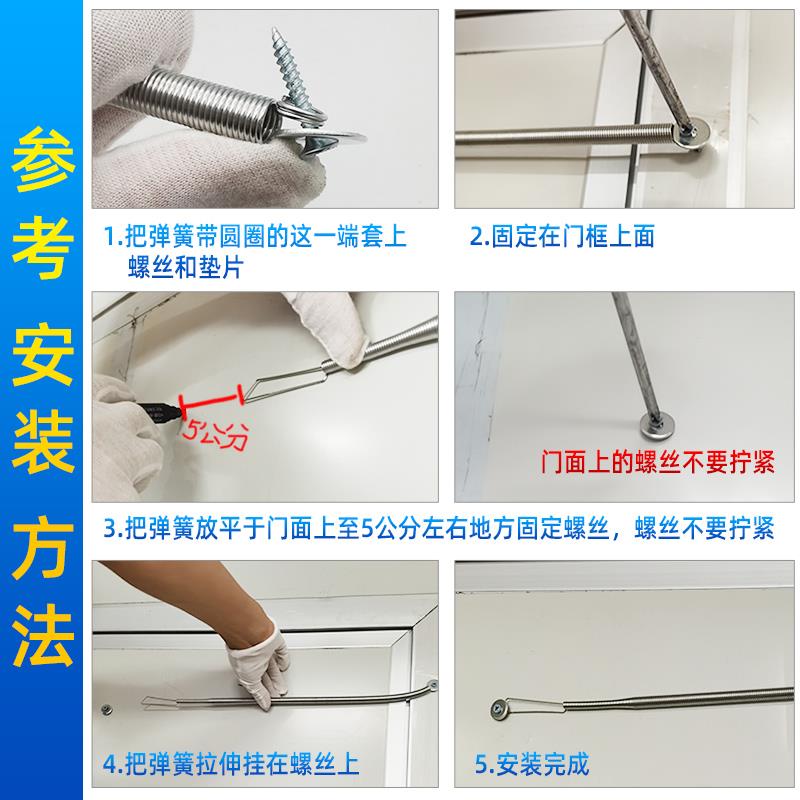 参考安装方法

1.把弹簧带圆圈的这一端套上螺丝和垫片

2.固定在门框上面

5公分

门面上的螺丝不要拧紧

3.把弹簧放平于门面上至5公分左右地方固定螺丝，螺丝不要拧紧

4.把弹簧拉伸挂在螺丝上

5.安装完成