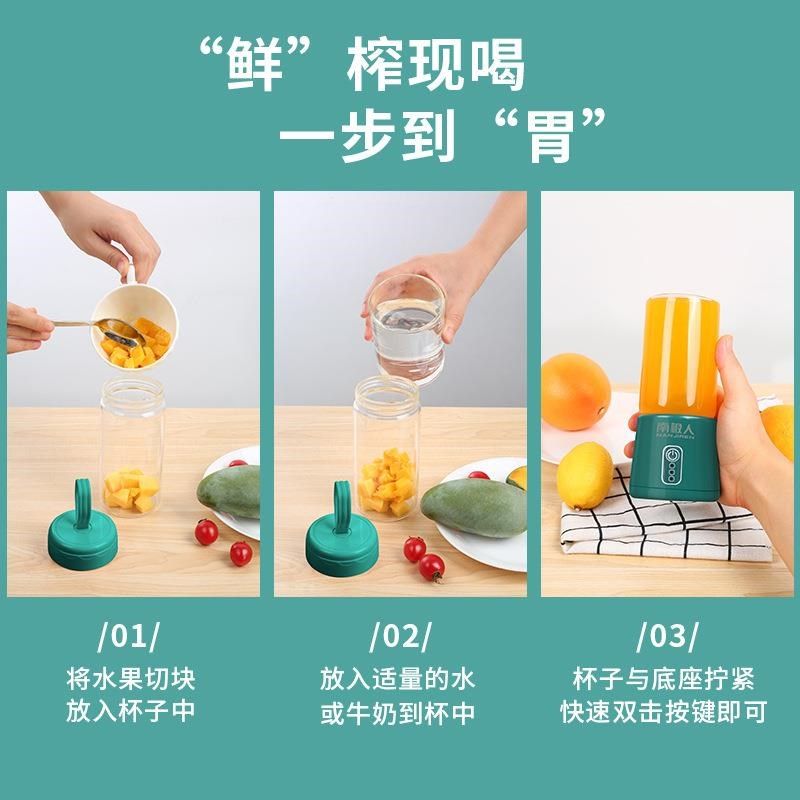 “鲜”榨现喝
一步到“胃”

南极人
NANJIREN

/01/
将水果切块
放入杯子中

/02/
放入适量的水
或牛奶到杯中

/03/
杯子与底座拧紧
快速双击按键即可